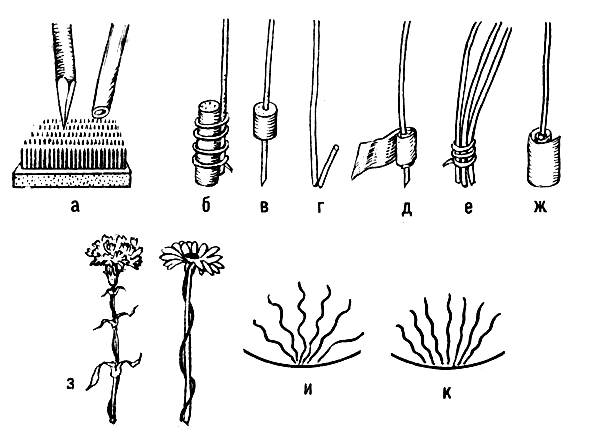 а б в г д е ж

з и к